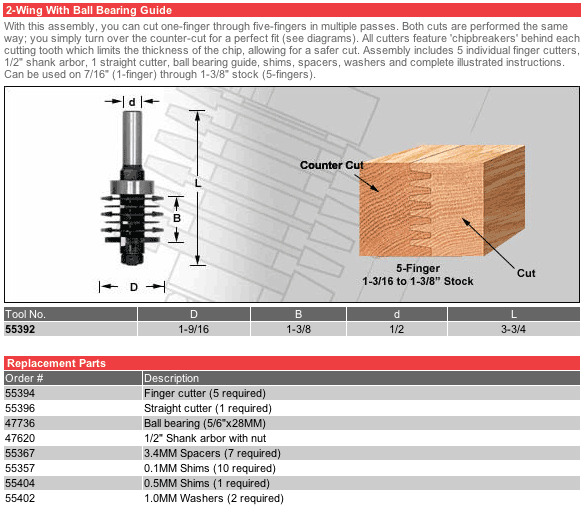 2-Wing With Ball Bearing Guide

With this assembly, you can cut one-finger through five-fingers in multiple passes. Both cuts are performed the same way; you simply turn over the counter-cut for a perfect fit (see diagrams). All cutters feature 'chipbreakers' behind each cutting tooth which limits the thickness of the chip, allowing for a safer cut. Assembly includes 5 individual finger cutters, 1/2" shank arbor, 1 straight cutter, ball bearing guide, shims, spacers, washers and complete illustrated instructions. Can be used on 7/16" (1-finger) through 1-3/8" stock (5-fingers).

d

L

B

D

Counter Cut

Cut

5-Finger
1-3/16 to 1-3/8" Stock

| Tool No. | D | B | d | L |
|---|---|---|---|---|
| 55392 | 1-9/16 | 1-3/8 | 1/2 | 3-3/4 |

Replacement Parts

| Order # | Description |
|---|---|
| 55394 | Finger cutter (5 required) |
| 55396 | Straight cutter (1 required) |
| 47736 | Ball bearing (5/6"x28MM) |
| 47620 | 1/2" Shank arbor with nut |
| 55367 | 3.4MM Spacers (7 required) |
| 55357 | 0.1MM Shims (10 required) |
| 55404 | 0.5MM Shims (1 required) |
| 55402 | 1.0MM Washers (2 required) |