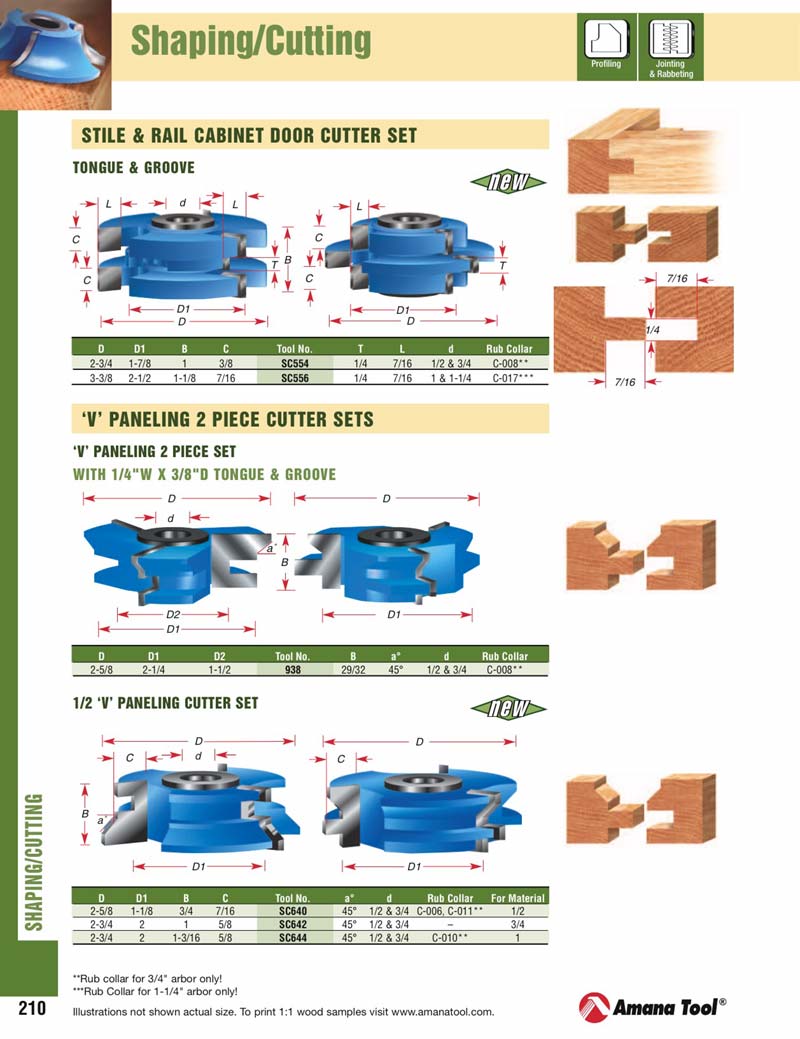 Shaping/Cutting

Profiling

Jointing & Rabbeting

STILE & RAIL CABINET DOOR CUTTER SET

TONGUE & GROOVE

new

L d L C C T B D1 D

L C C T D1 D

7/16 1/4 7/16

| D | D1 | B | C | Tool No. | T | L | d | Rub Collar |
|---|---|---|---|---|---|---|---|---|
| 2-3/4 | 1-7/8 | 1 | 3/8 | SC554 | 1/4 | 7/16 | 1/2 & 3/4 | C-008** |
| 3-3/8 | 2-1/2 | 1-1/8 | 7/16 | SC556 | 1/4 | 7/16 | 1 & 1-1/4 | C-017*** |

'V' PANELING 2 PIECE CUTTER SETS

'V' PANELING 2 PIECE SET

WITH 1/4"W X 3/8"D TONGUE & GROOVE

D d a° B D2 D1

D D1

| D | D1 | D2 | Tool No. | B | a° | d | Rub Collar |
|---|---|---|---|---|---|---|---|
| 2-5/8 | 2-1/4 | 1-1/2 | 938 | 29/32 | 45° | 1/2 & 3/4 | C-008** |

1/2 'V' PANELING CUTTER SET

new

D C d B a° D1

D C D1

| D | D1 | B | C | Tool No. | a° | d | Rub Collar | For Material |
|---|---|---|---|---|---|---|---|---|
| 2-5/8 | 1-1/8 | 3/4 | 7/16 | SC640 | 45° | 1/2 & 3/4 | C-006, C-011** | 1/2 |
| 2-3/4 | 2 | 1 | 5/8 | SC642 | 45° | 1/2 & 3/4 | – | 3/4 |
| 2-3/4 | 2 | 1-3/16 | 5/8 | SC644 | 45° | 1/2 & 3/4 | C-010** | 1 |

SHAPING/CUTTING

**Rub collar for 3/4" arbor only!
***Rub Collar for 1-1/4" arbor only!

210 Illustrations not shown actual size. To print 1:1 wood samples visit www.amanatool.com.

Amana Tool®